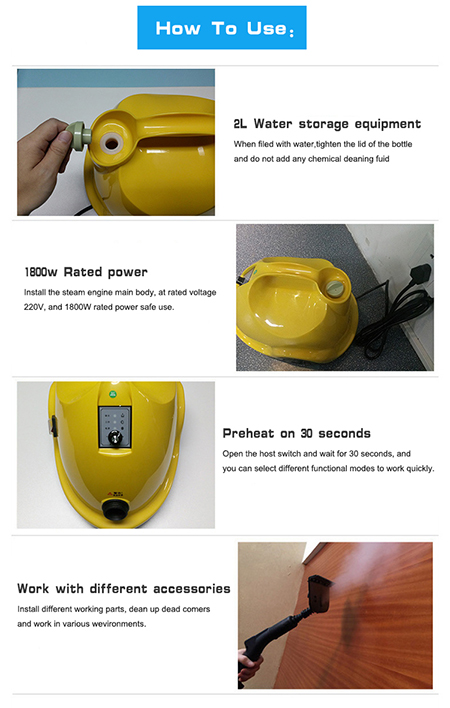 How To Use:

2L Water storage equipment

When filed with water,tighten the lid of the bottle and do not add any chemical deaning fuid

1800w Rated power

Install the steam engine main body, at rated voltage 220V, and 1800W rated power safe use.

Preheat on 30 seconds

Open the host switch and wait for 30 seconds, and you can select different functional modes to work quickly.

Work with different accessories

Install different working parts, dean up dead comers and work in various wevironments.