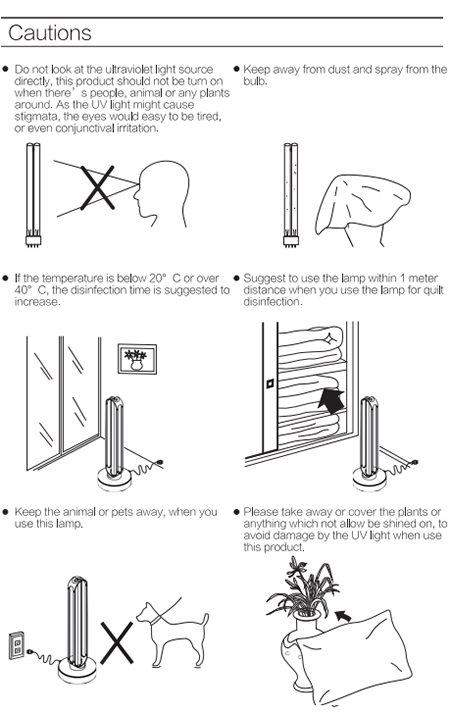 Cautions

● Do not look at the ultraviolet light source directly, this product should not be turn on when there' s people, animal or any plants around. As the UV light might cause stigmata, the eyes would easy to be tired, or even conjunctival irritation.

● Keep away from dust and spray from the bulb.

● If the temperature is below 20° C or over 40° C, the disinfection time is suggested to increase.

● Suggest to use the lamp within 1 meter distance when you use the lamp for quilt disinfection.

● Keep the animal or pets away, when you use this lamp.

● Please take away or cover the plants or anything which not allow be shined on, to avoid damage by the UV light when use this product.