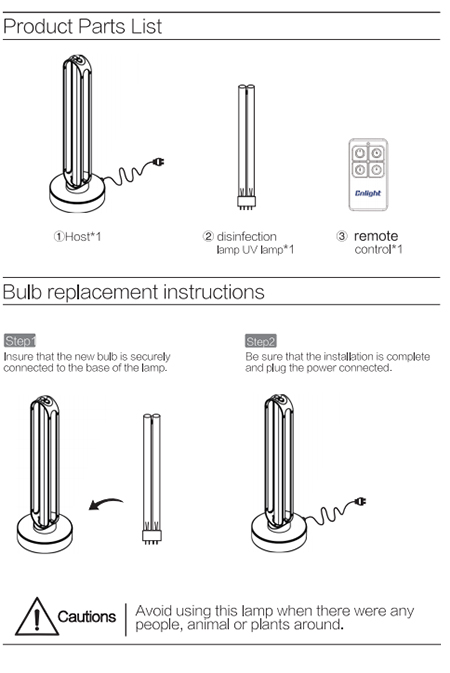 Product Parts List

Cnlight

①Host*1

② disinfection lamp UV lamp*1

③ remote control*1

Bulb replacement instructions

Step1
Insure that the new bulb is securely connected to the base of the lamp.

Step2
Be sure that the installation is complete and plug the power connected.

Cautions

Avoid using this lamp when there were any people, animal or plants around.